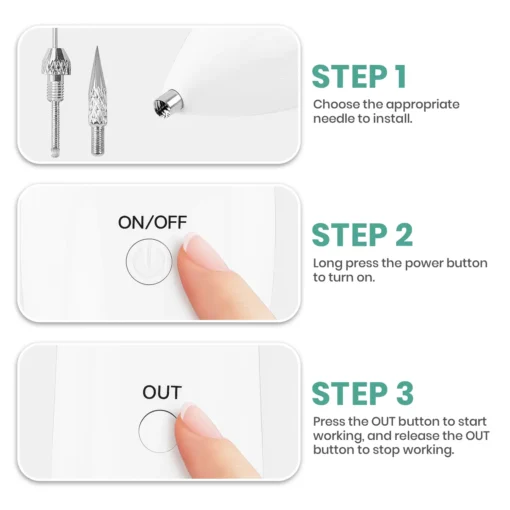 STEP 1
Choose the appropriate needle to install.

ON/OFF

STEP 2
Long press the power button to turn on.

OUT

STEP 3
Press the OUT button to start working, and release the OUT button to stop working.